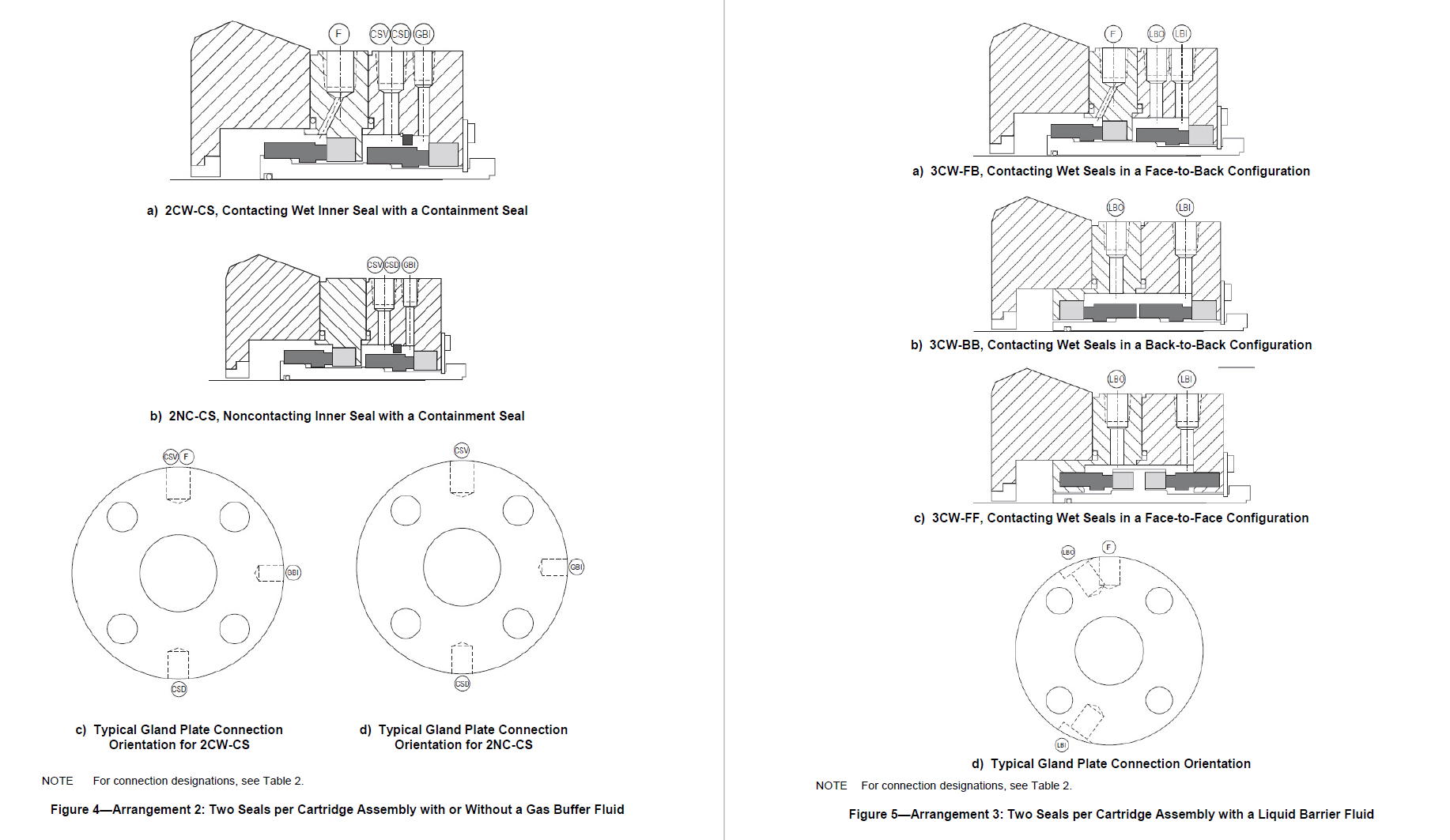 F CSV CSD GBI

a) 2CW-CS, Contacting Wet Inner Seal with a Containment Seal

CSV CSD GBI

b) 2NC-CS, Noncontacting Inner Seal with a Containment Seal

CSV F

GBI

CSD

CSV

GBI

CSD

c) Typical Gland Plate Connection Orientation for 2CW-CS

d) Typical Gland Plate Connection Orientation for 2NC-CS

NOTE For connection designations, see Table 2.

Figure 4—Arrangement 2: Two Seals per Cartridge Assembly with or Without a Gas Buffer Fluid

F LBO LBI

a) 3CW-FB, Contacting Wet Seals in a Face-to-Back Configuration

LBO LBI

b) 3CW-BB, Contacting Wet Seals in a Back-to-Back Configuration

LBO LBI

c) 3CW-FF, Contacting Wet Seals in a Face-to-Face Configuration

LBO F

LBI

d) Typical Gland Plate Connection Orientation

NOTE For connection designations, see Table 2.

Figure 5—Arrangement 3: Two Seals per Cartridge Assembly with a Liquid Barrier Fluid